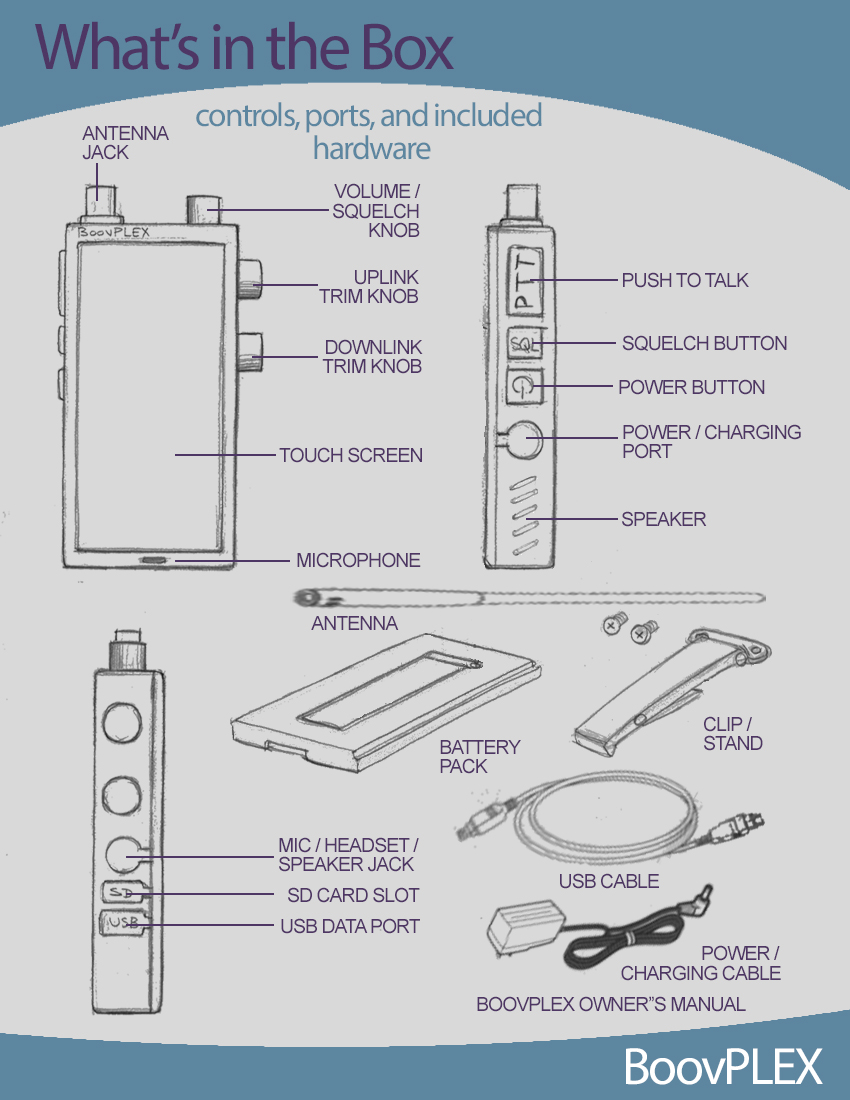 What's in the Box

controls, ports, and included hardware

ANTENNA JACK

VOLUME / SQUELCH KNOB

BoovPLEX

UPLINK TRIM KNOB

DOWNLINK TRIM KNOB

TOUCH SCREEN

MICROPHONE

PTT

PUSH TO TALK

SQL

SQUELCH BUTTON

POWER BUTTON

POWER / CHARGING PORT

SPEAKER

ANTENNA

BATTERY PACK

CLIP / STAND

MIC / HEADSET / SPEAKER JACK

SD

SD CARD SLOT

USB

USB DATA PORT

USB CABLE

POWER / CHARGING CABLE

BOOVPLEX OWNER"S MANUAL

BoovPLEX